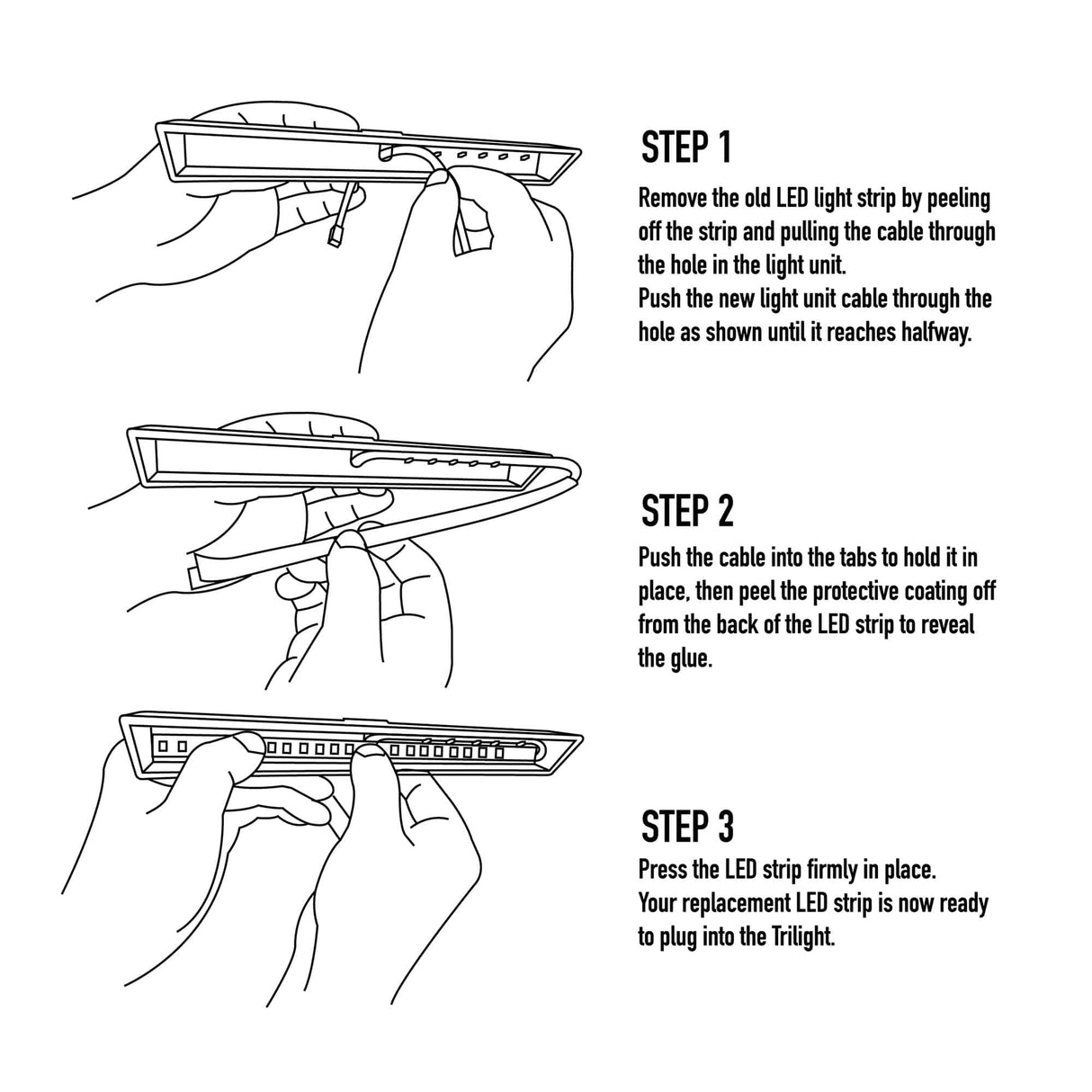 STEP 1

Remove the old LED light strip by peeling off the strip and pulling the cable through the hole in the light unit.
Push the new light unit cable through the hole as shown until it reaches halfway.

STEP 2

Push the cable into the tabs to hold it in place, then peel the protective coating off from the back of the LED strip to reveal the glue.

STEP 3

Press the LED strip firmly in place.
Your replacement LED strip is now ready to plug into the Trilight.